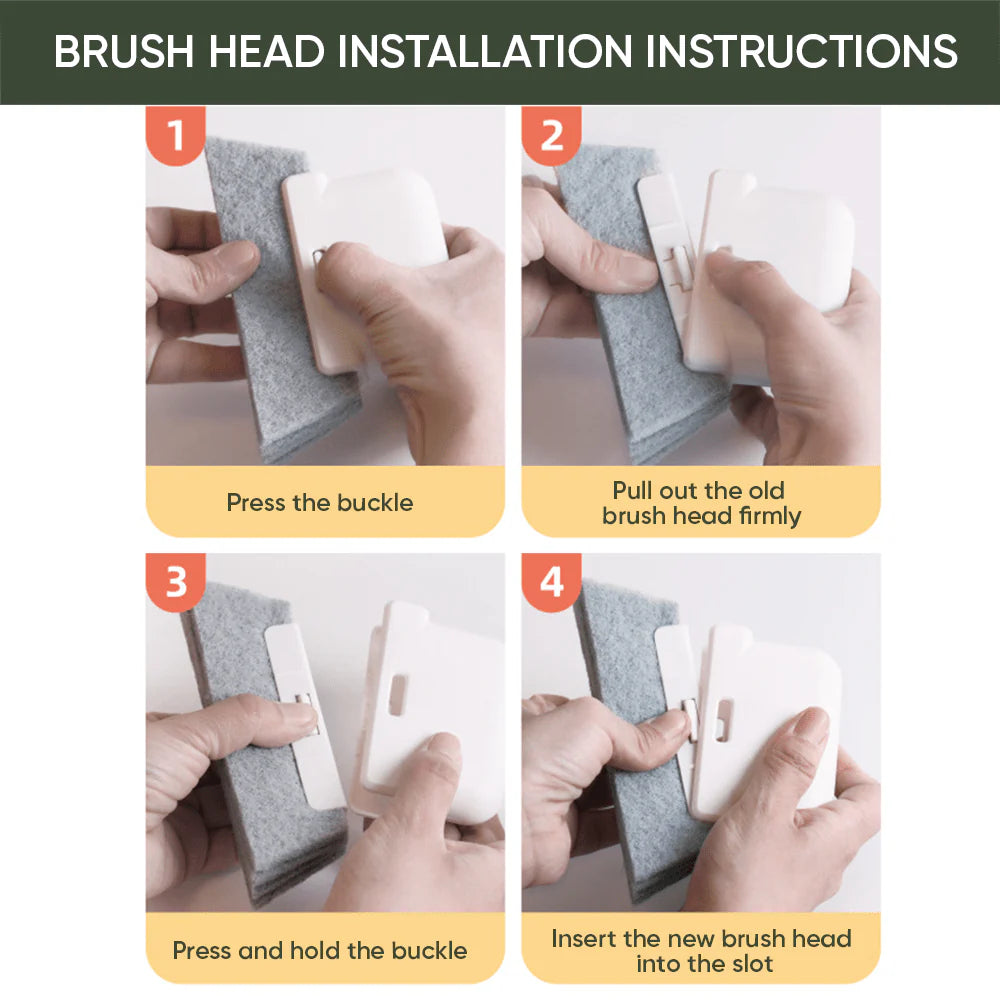 BRUSH HEAD INSTALLATION INSTRUCTIONS

1

Press the buckle

2

Pull out the old brush head firmly

3

Press and hold the buckle

4

Insert the new brush head into the slot