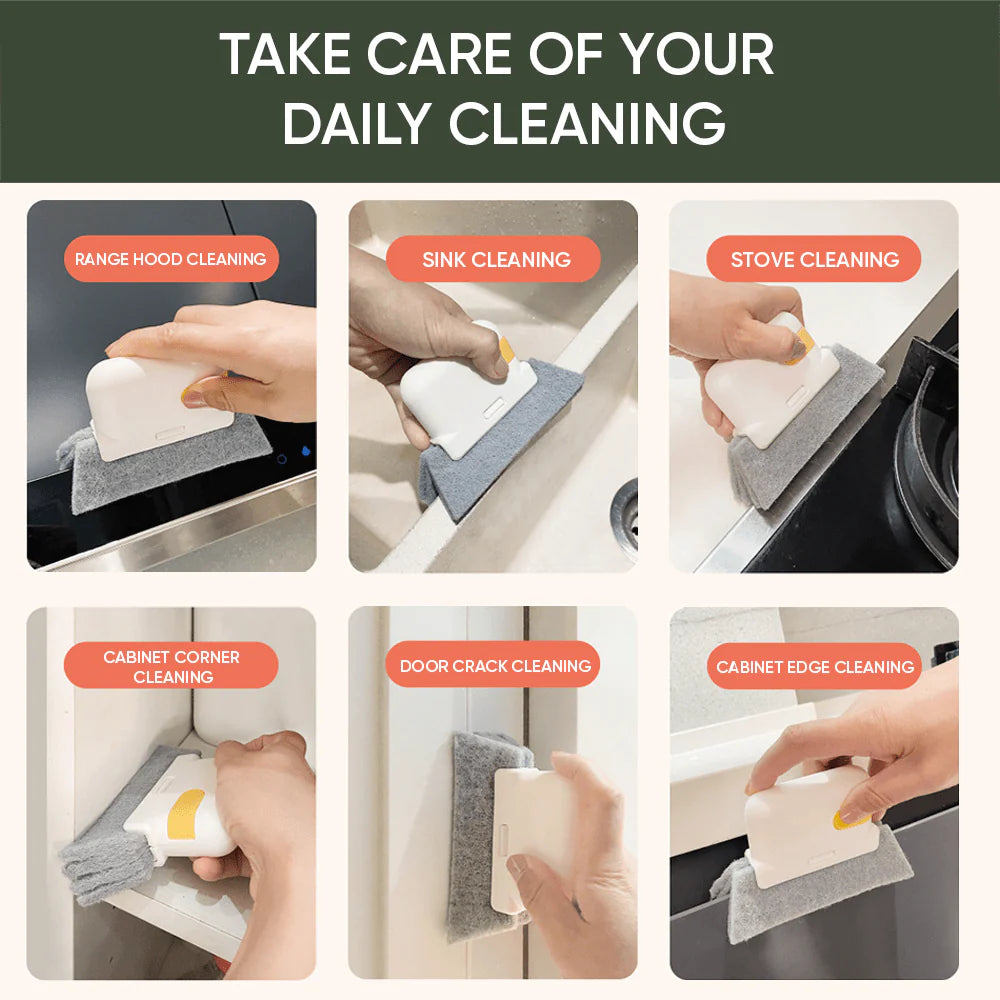 TAKE CARE OF YOUR DAILY CLEANING

RANGE HOOD CLEANING

SINK CLEANING

STOVE CLEANING

CABINET CORNER CLEANING

DOOR CRACK CLEANING

CABINET EDGE CLEANING