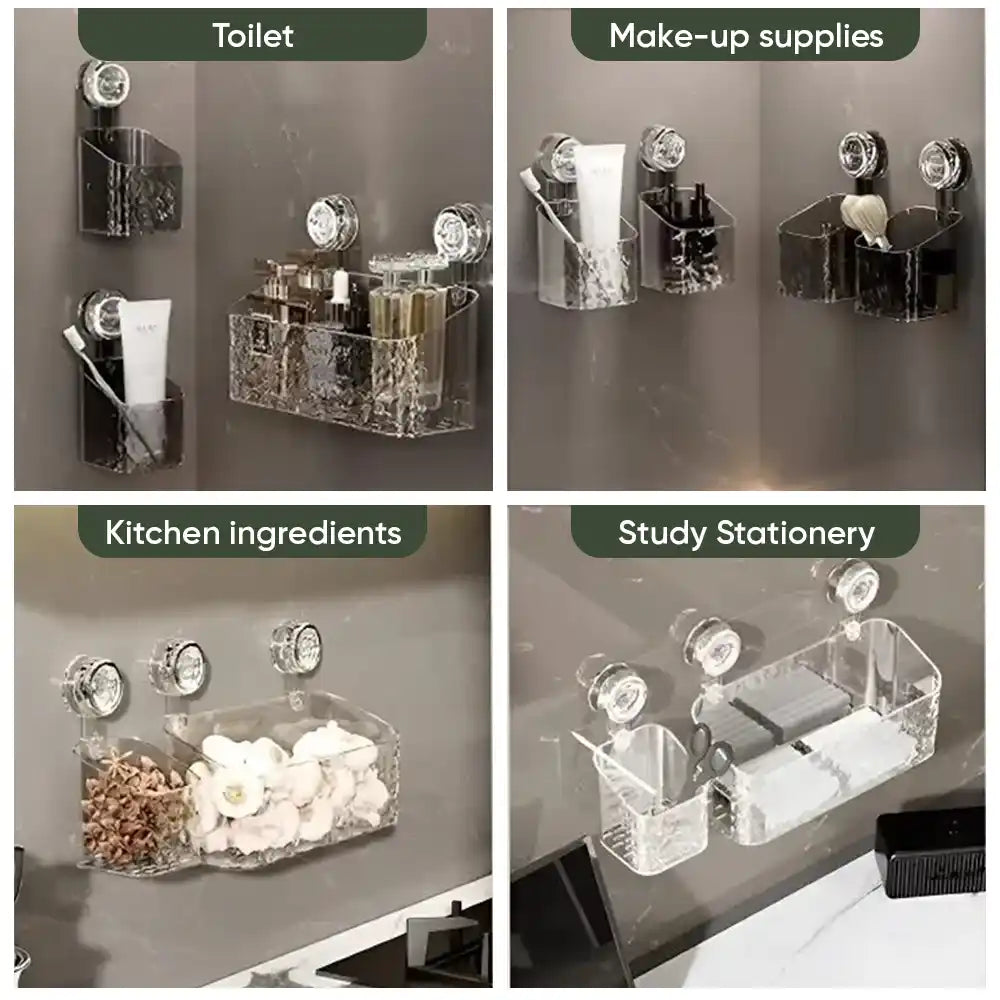 Toilet

Make-up supplies

Kitchen ingredients

Study Stationery