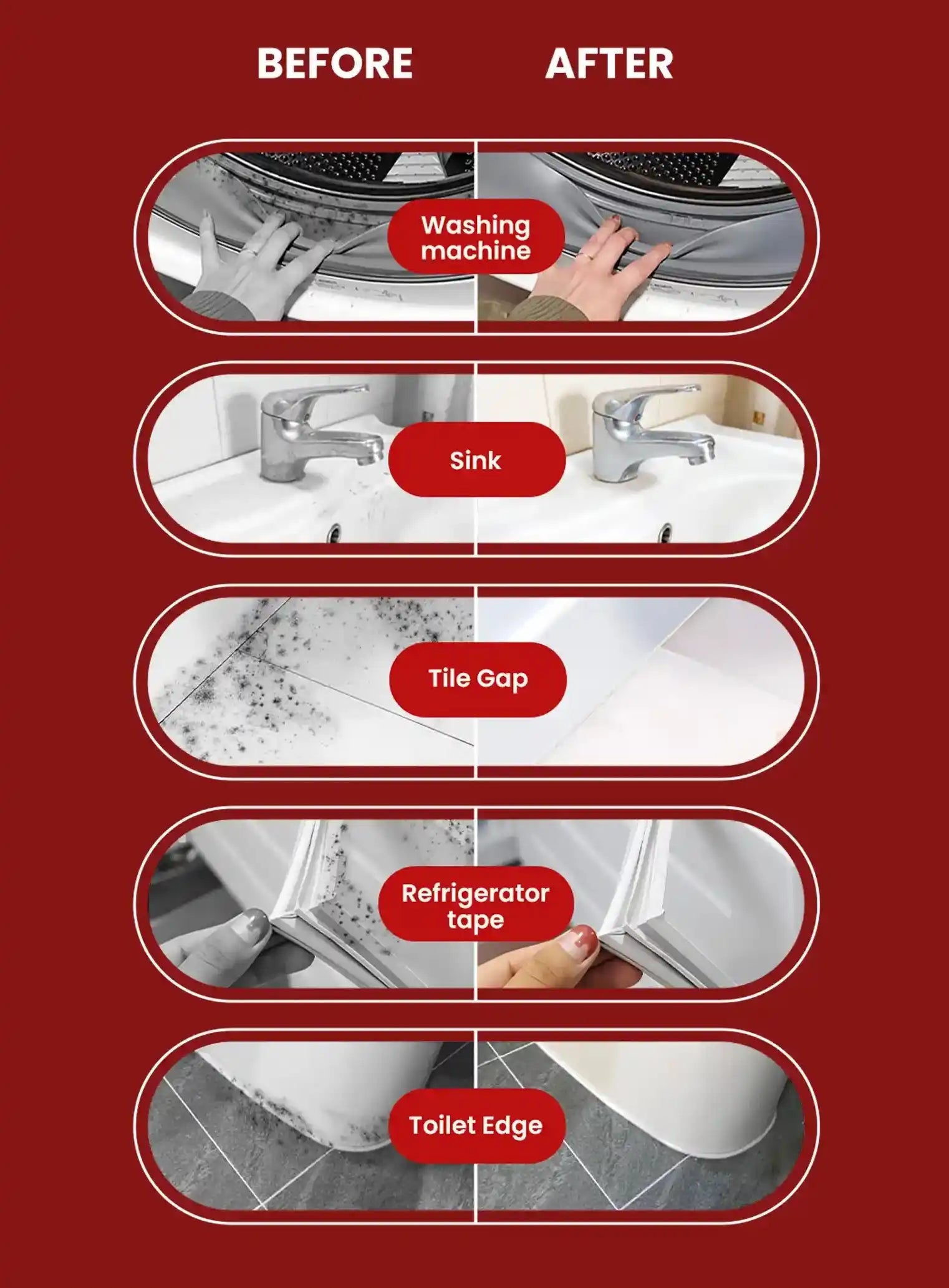 BEFORE AFTER

Washing machine

Sink

Tile Gap

Refrigerator tape

Toilet Edge