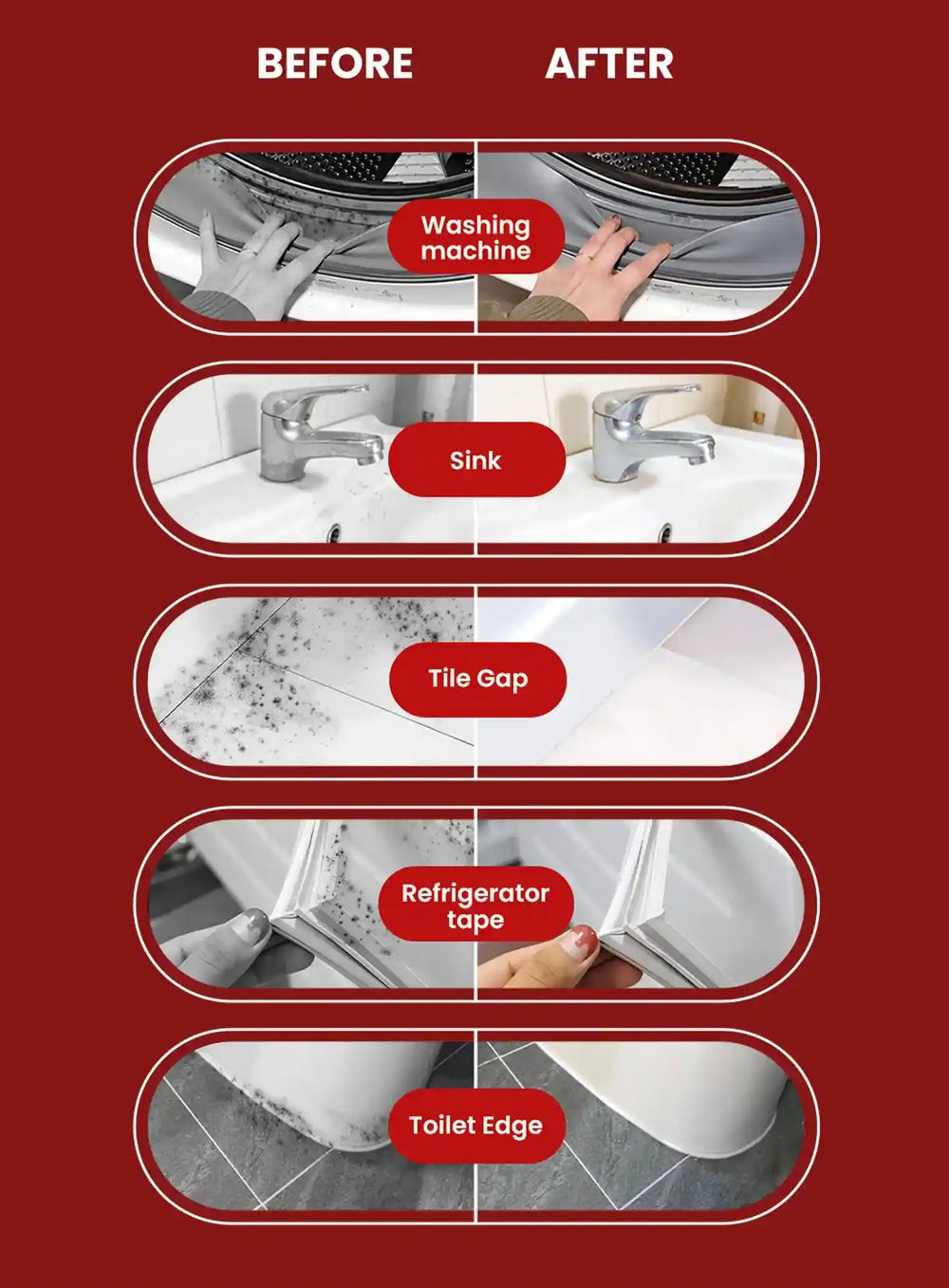 BEFORE AFTER

Washing machine

Sink

Tile Gap

Refrigerator tape

Toilet Edge